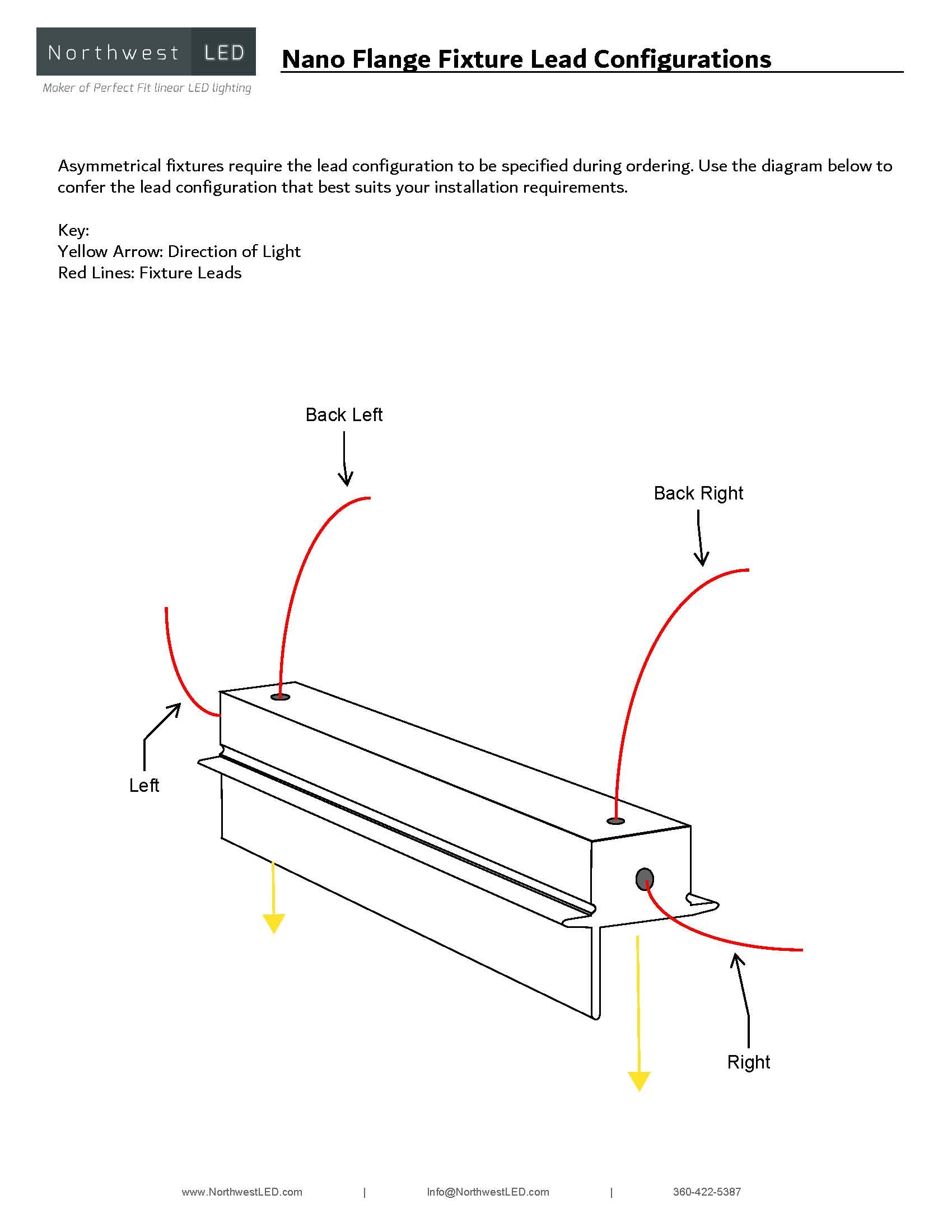 Northwest LED
Maker of Perfect Fit linear LED lighting

Nano Flange Fixture Lead Configurations

Asymmetrical fixtures require the lead configuration to be specified during ordering. Use the diagram below to confer the lead configuration that best suits your installation requirements.

Key:
Yellow Arrow: Direction of Light
Red Lines: Fixture Leads

Back Left

Back Right

Left

Right

www.NorthwestLED.com | Info@NorthwestLED.com | 360-422-5387