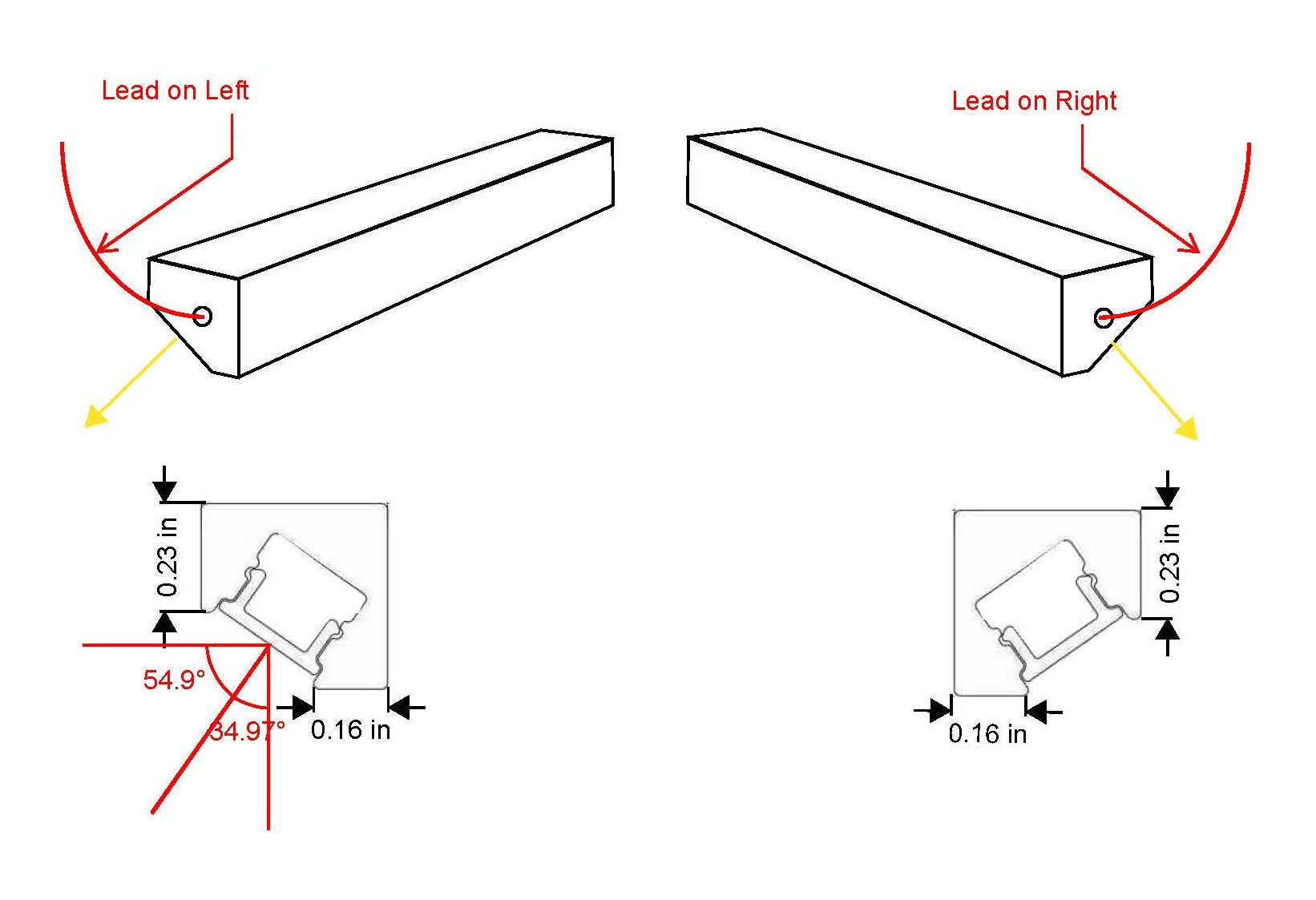 Lead on Left

Lead on Right

0.23 in

54.9°

34.97°

0.16 in

0.23 in

0.16 in